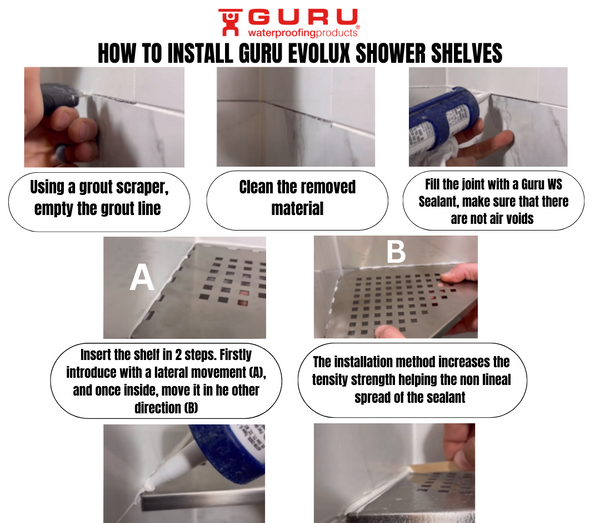 GURU
waterproofingproducts®

HOW TO INSTALL GURU EVOLUX SHOWER SHELVES

Using a grout scraper, empty the grout line

Clean the removed material

Fill the joint with a Guru WS Sealant, make sure that there are not air voids

A

B

Insert the shelf in 2 steps. Firstly introduce with a lateral movement (A), and once inside, move it in he other direction (B)

The installation method increases the tensity strength helping the non lineal spread of the sealant