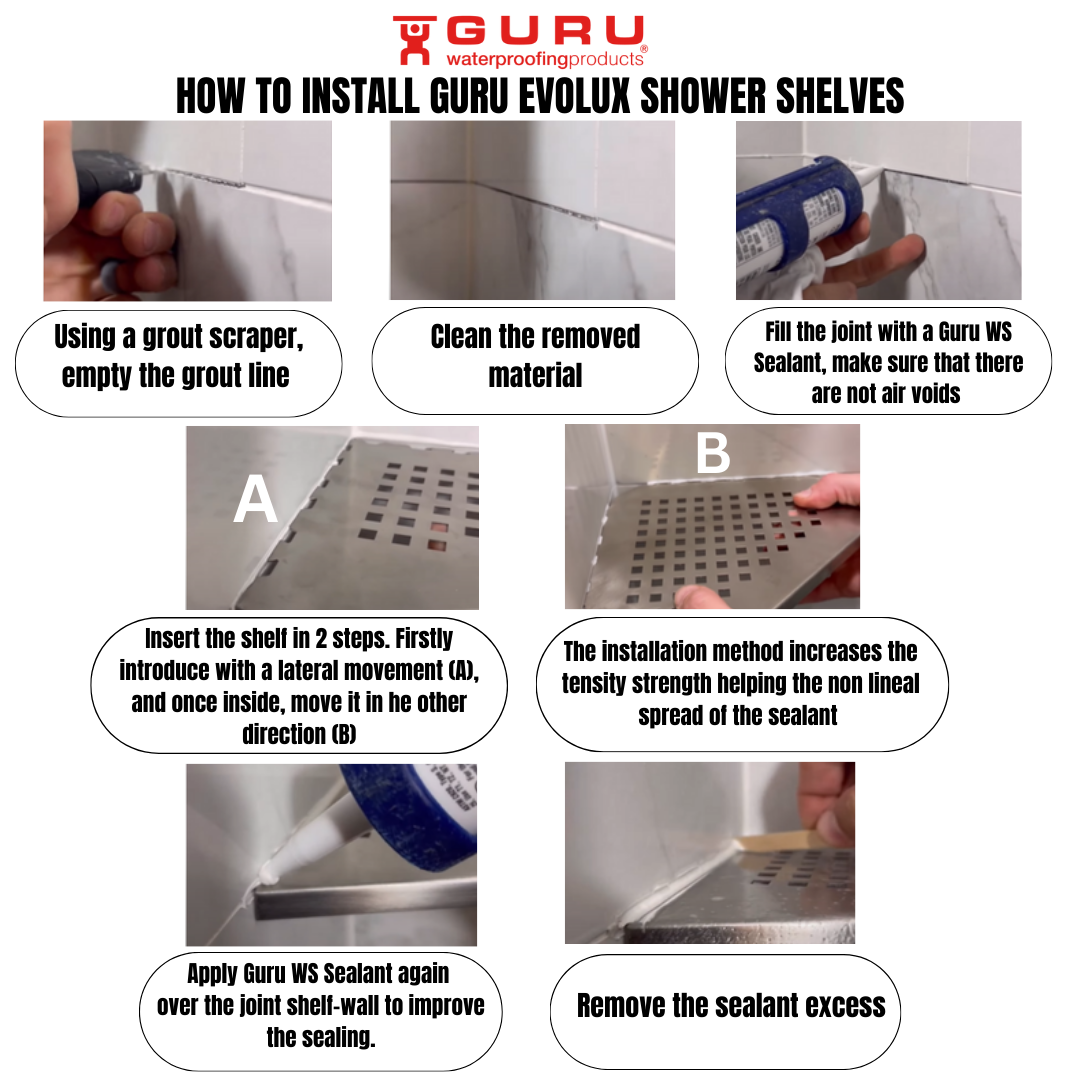 GURU
waterproofingproducts®

HOW TO INSTALL GURU EVOLUX SHOWER SHELVES

Using a grout scraper, empty the grout line

Clean the removed material

Fill the joint with a Guru WS Sealant, make sure that there are not air voids

A

B

Insert the shelf in 2 steps. Firstly introduce with a lateral movement (A), and once inside, move it in he other direction (B)

The installation method increases the tensity strength helping the non lineal spread of the sealant

Apply Guru WS Sealant again over the joint shelf-wall to improve the sealing.

Remove the sealant excess